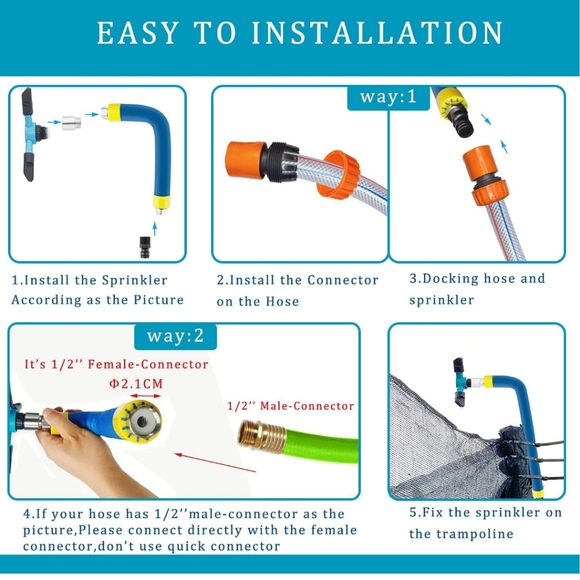 EASY TO INSTALLATION

way:1

1.Install the Sprinkler According as the Picture

2.Install the Connector on the Hose

3.Docking hose and sprinkler

way:2

It's 1/2'' Female-Connector

Φ2.1CM

1/2'' Male-Connector

4.If your hose has 1/2''male-connector as the picture,Please connect directly with the female connector,don't use quick connector

5.Fix the sprinkler on the trampoline